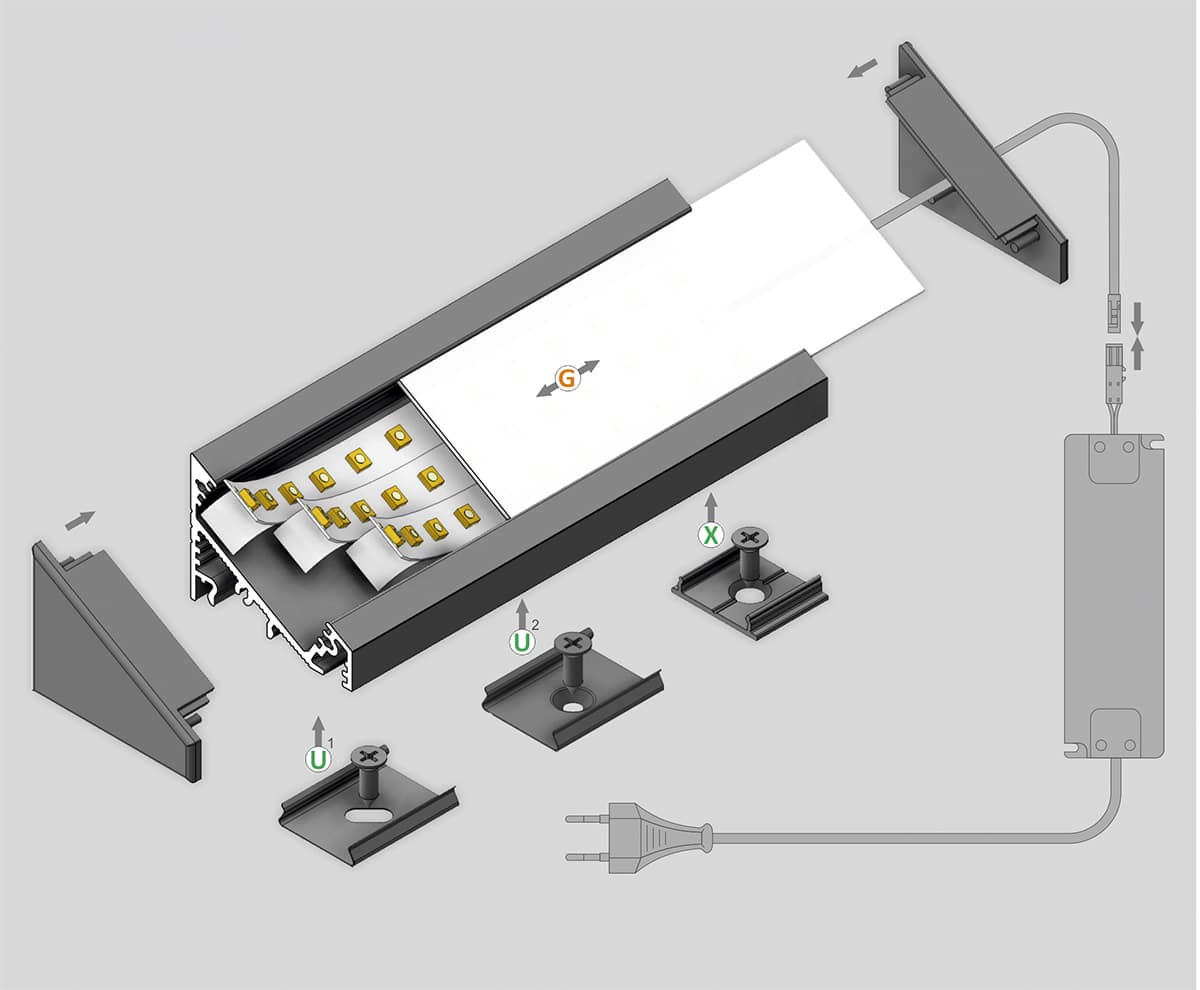 G

X

U
2

U
1