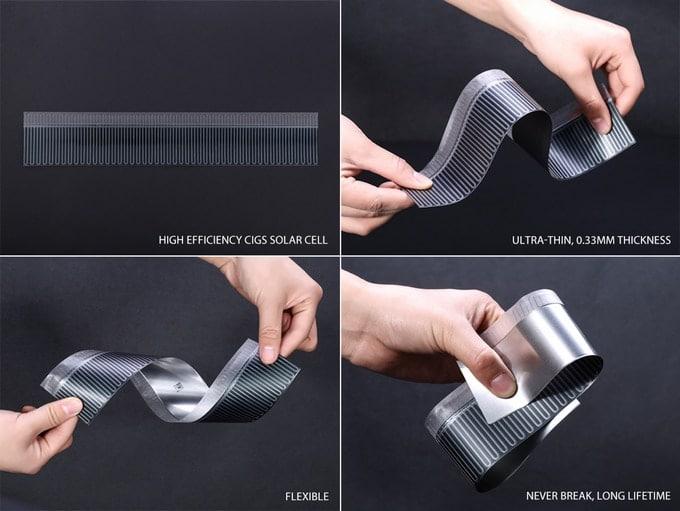 HIGH EFFICIENCY CIGS SOLAR CELL

ULTRA-THIN, 0.33MM THICKNESS

FLEXIBLE

NEVER BREAK, LONG LIFETIME