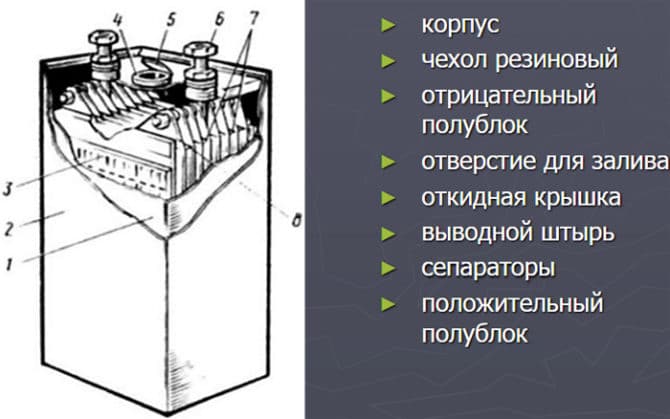 4 5 6 7

3

2

1

8

► корпус
► чехол резиновый
► отрицательный полублок
► отверстие для залива
► откидная крышка
► выводной штырь
► сепараторы
► положительный полублок