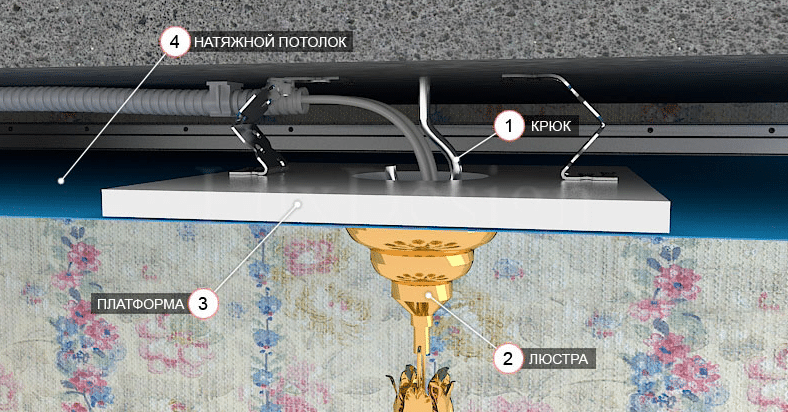 4 НАТЯЖНОЙ ПОТОЛОК

1 КРЮК

ПЛАТФОРМА 3

2 ЛЮСТРА