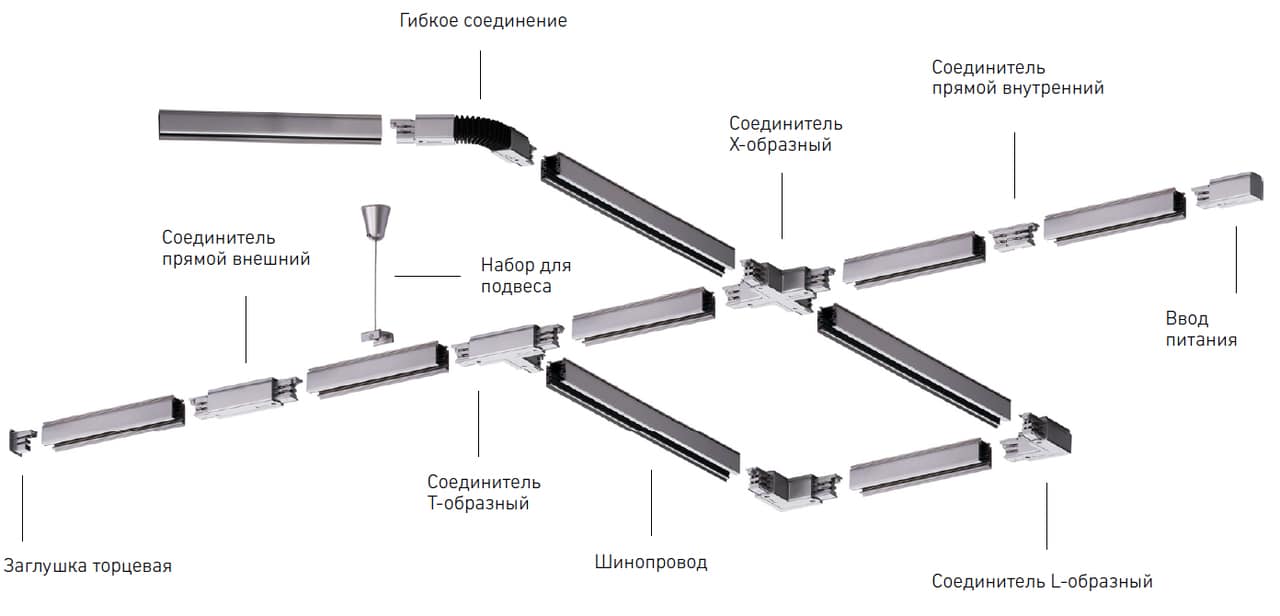 Гибкое соединение

Соединитель прямой внутренний

Соединитель X-образный

Соединитель прямой внешний

Набор для подвеса

Ввод питания

Соединитель T-образный

Заглушка торцевая

Шинопровод

Соединитель L-образный