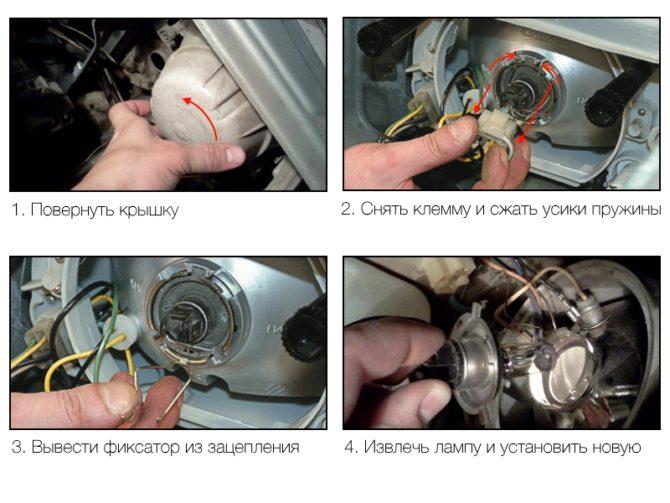 1. Повернуть крышку

2. Снять клемму и сжать усики пружины

3. Вывести фиксатор из зацепления

4. Извлечь лампу и установить новую