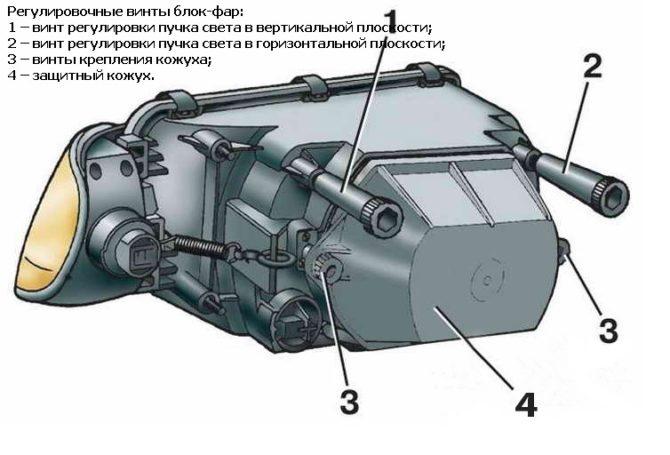 Регулировочные винты блок-фар:
1 – винт регулировки пучка света в вертикальной плоскости;
2 – винт регулировки пучка света в горизонтальной плоскости;
3 – винты крепления кожуха;
4 – защитный кожух.

1

2

3

3

4