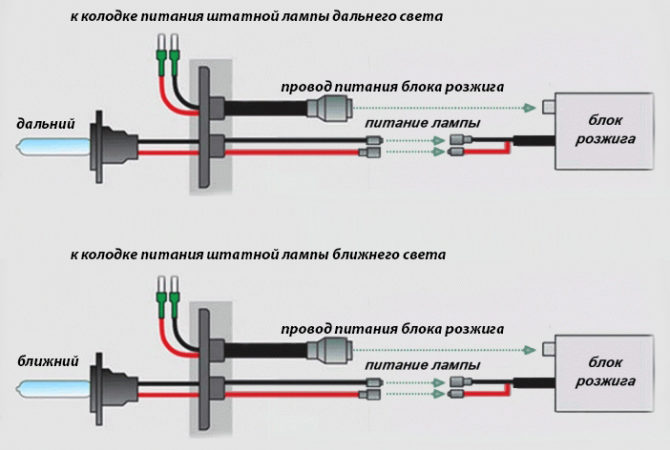 к колодке питания штатной лампы дальнего света

провод питания блока розжига

дальний

питание лампы

блок розжига

к колодке питания штатной лампы ближнего света

провод питания блока розжига

ближний

питание лампы

блок розжига