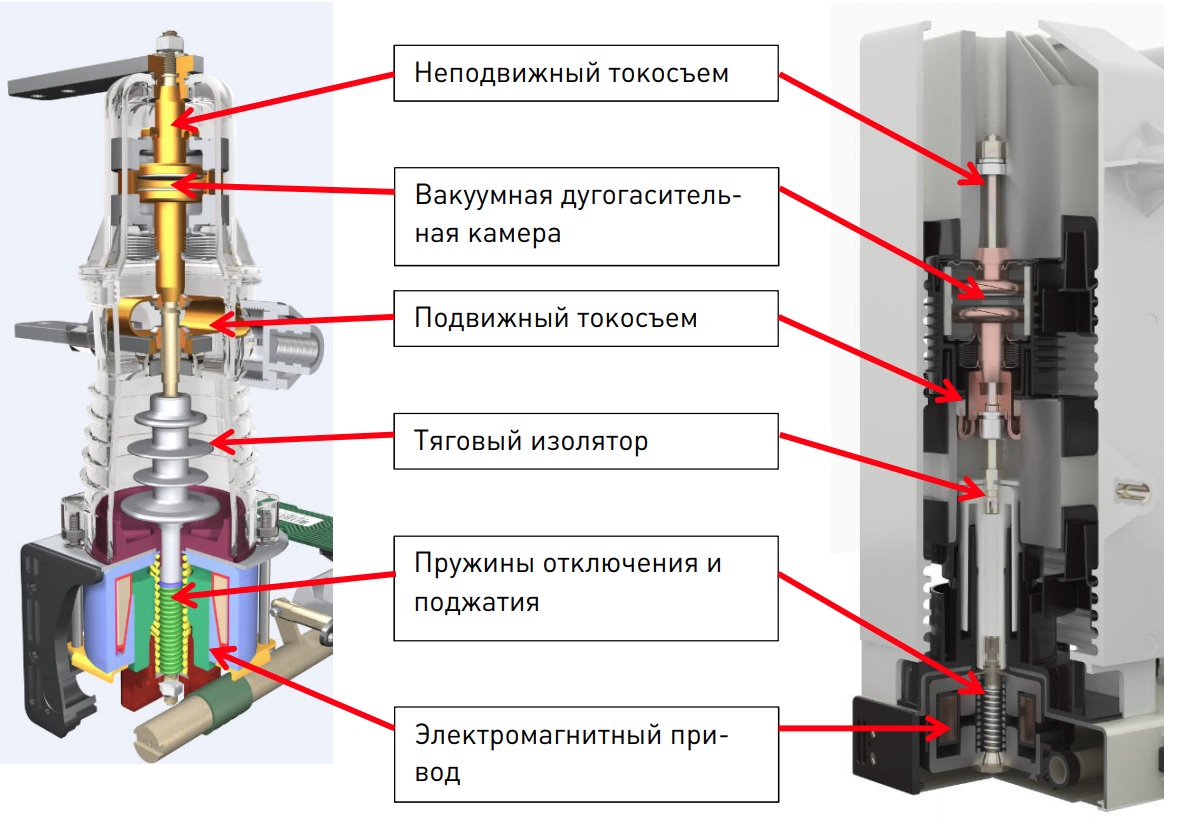 Неподвижный токосъем

Вакуумная дугогасительная камера

Подвижный токосъем

Тяговый изолятор

Пружины отключения и поджатия

Электромагнитный привод