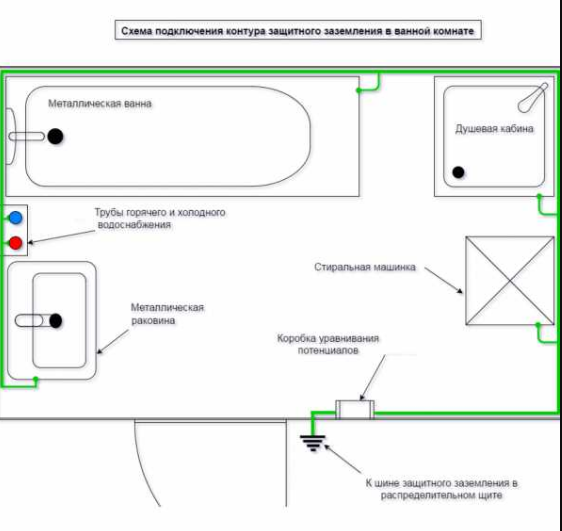 Схема подключения контура защитного заземления в ванной комнате

Металлическая ванна

Душевая кабина

Трубы горячего и холодного водоснабжения

Стиральная машинка

Металлическая раковина

Коробка уравнивания потенциалов

К шине защитного заземления в распределительном щите