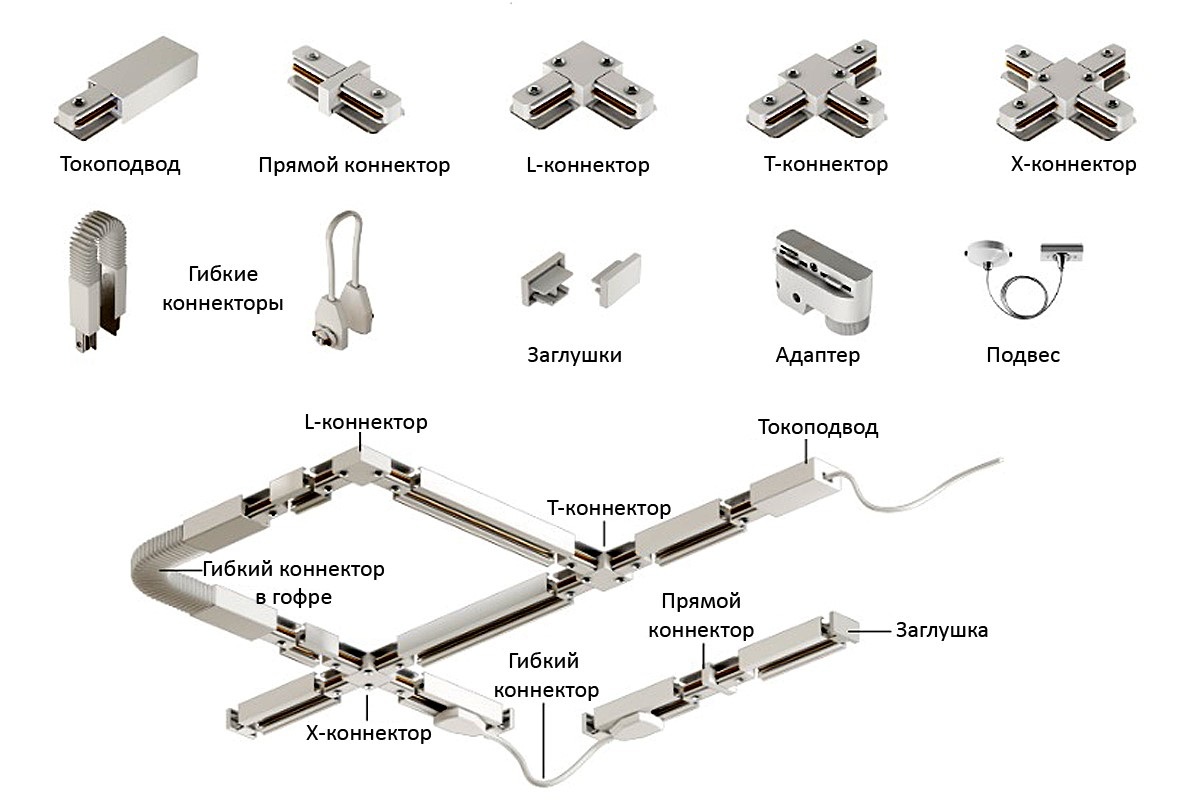 Токоподвод

Прямой коннектор

L-коннектор

T-коннектор

X-коннектор

Гибкие коннекторы

Заглушки

Адаптер

Подвес

L-коннектор

Токоподвод

T-коннектор

Гибкий коннектор в гофре

Прямой коннектор

Заглушка

Гибкий коннектор

X-коннектор