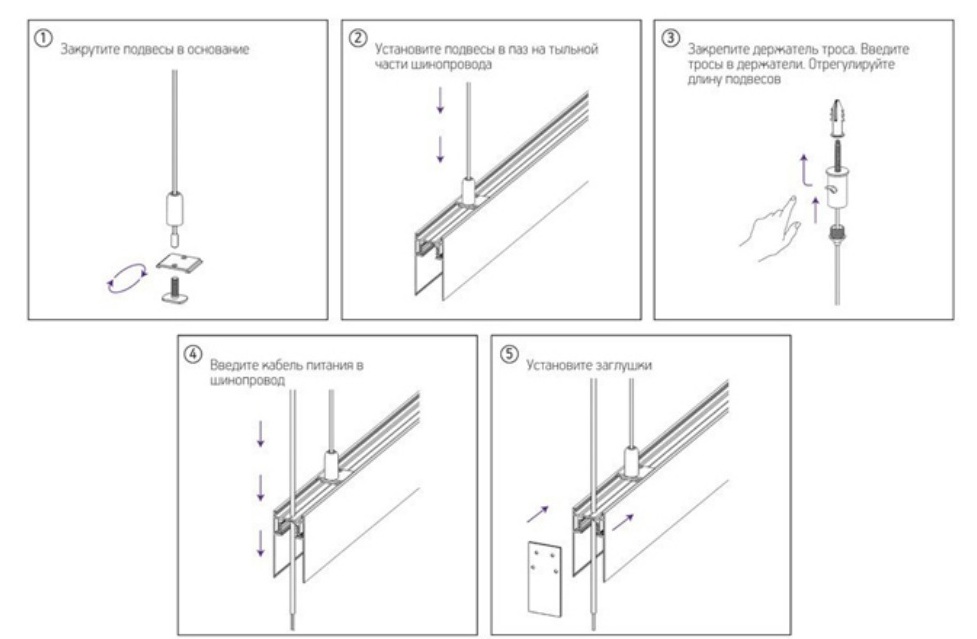 ① Закрутите подвесы в основание

② Установите подвесы в паз на тыльной части шинопровода

③ Закрепите держатель троса. Введите тросы в держатели. Отрегулируйте длину подвесов

④ Введите кабель питания в шинопровод

⑤ Установите заглушки